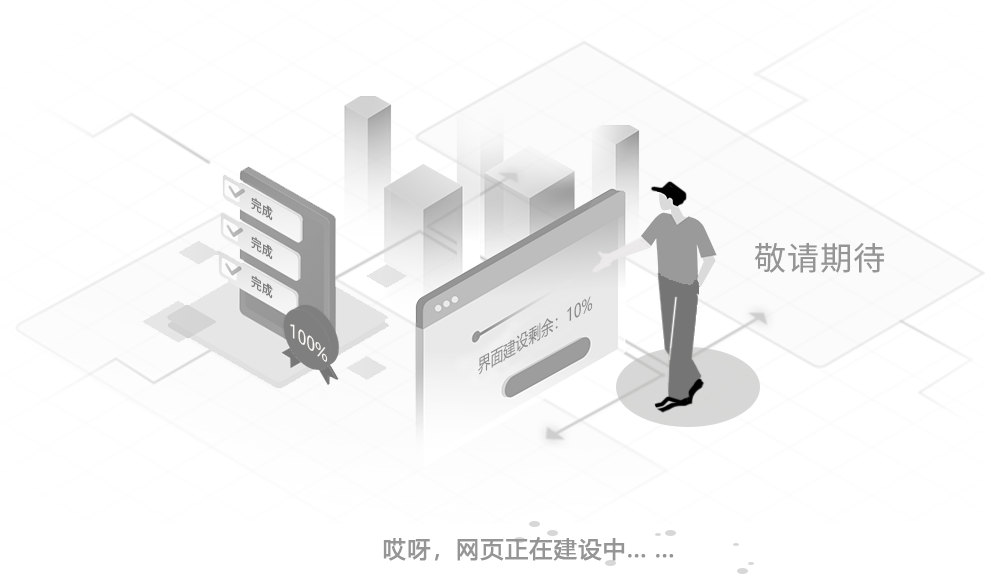 完成
完成
完成
100%
界面建设剩余：10%
敬请期待
哎呀，网页正在建设中... ...